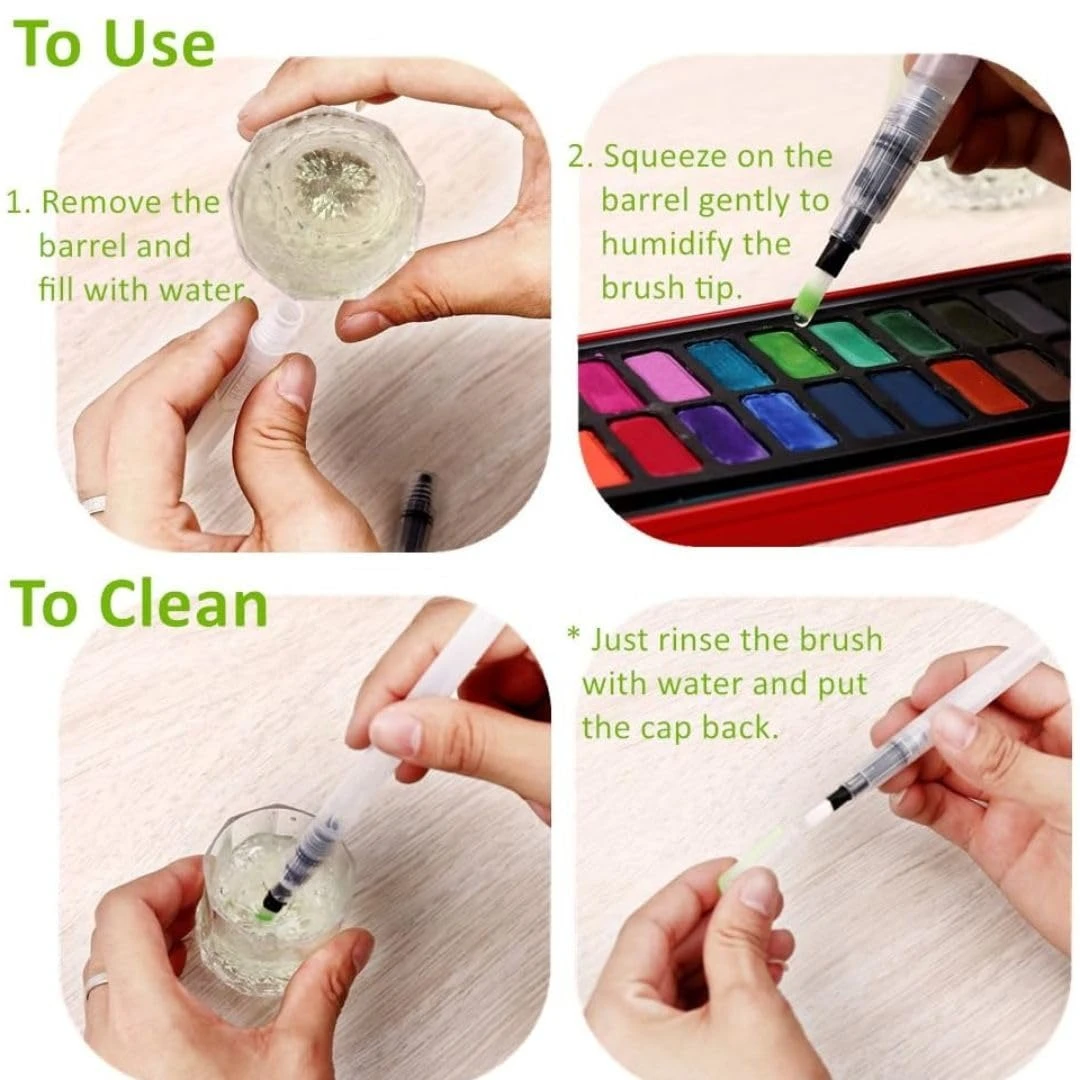 To Use

1. Remove the barrel and fill with water.

2. Squeeze on the barrel gently to humidify the brush tip.

To Clean

* Just rinse the brush with water and put the cap back.