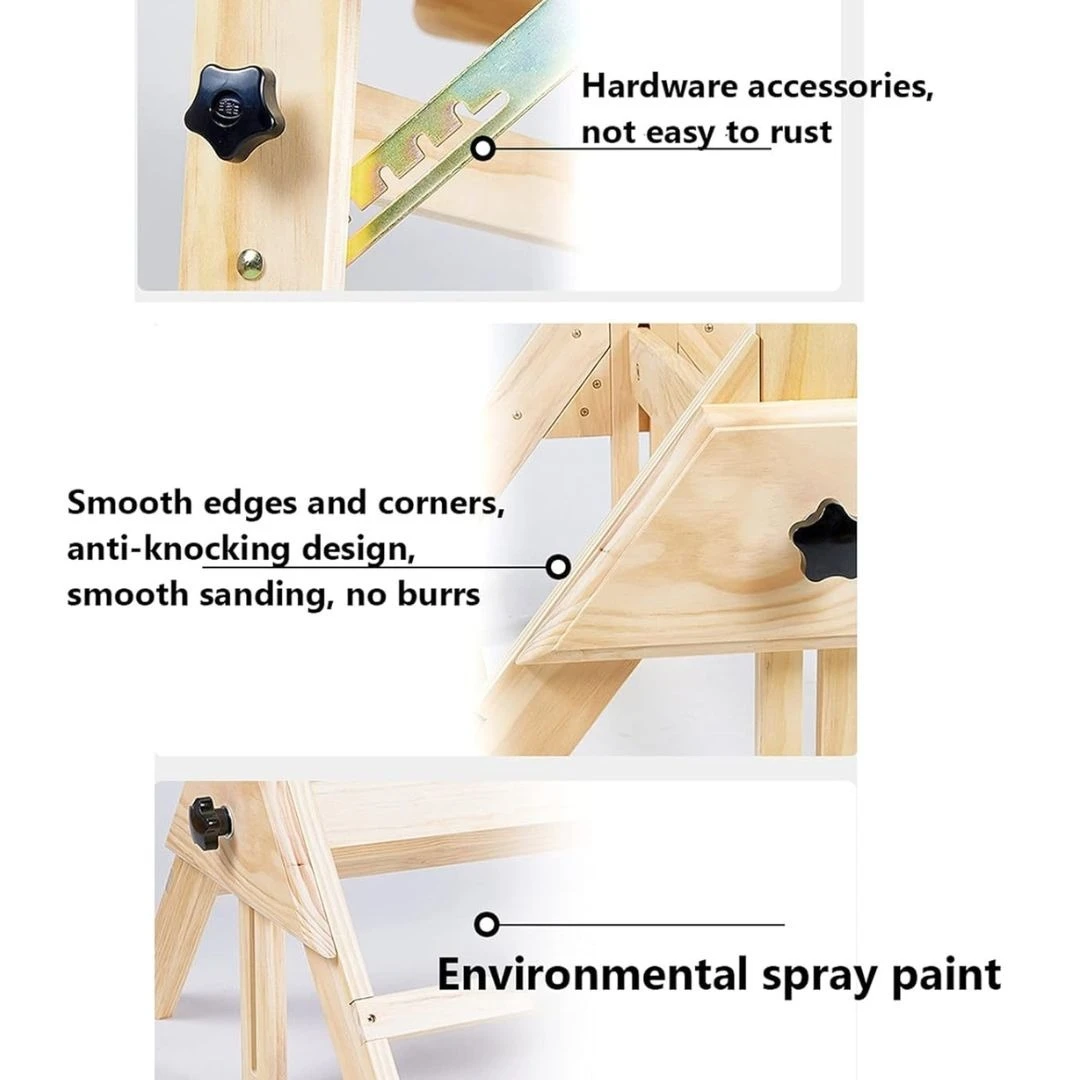 Hardware accessories, not easy to rust

Smooth edges and corners, anti-knocking design, smooth sanding, no burrs

Environmental spray paint